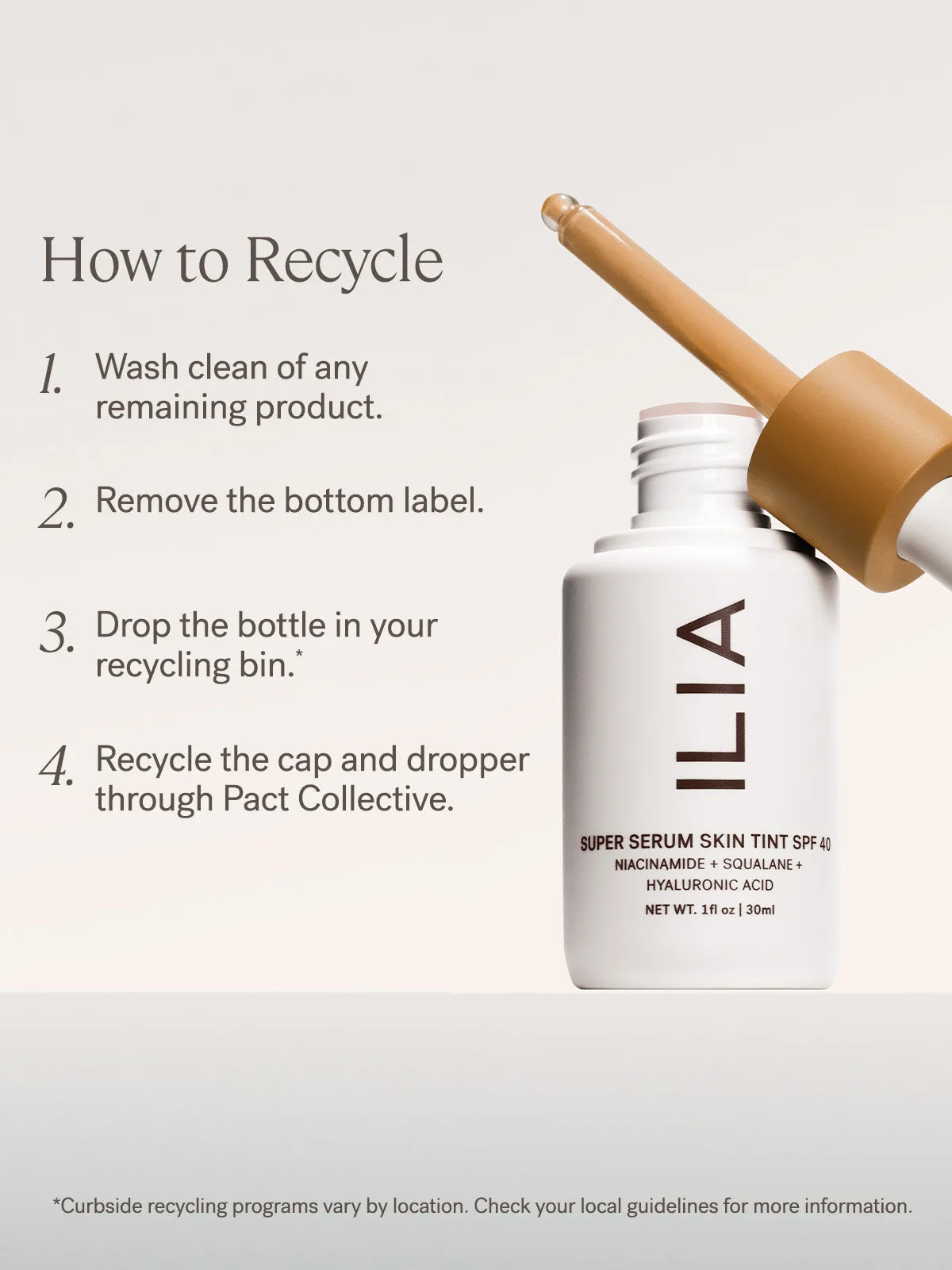 How to Recycle

1. Wash clean of any remaining product.

2. Remove the bottom label.

3. Drop the bottle in your recycling bin.*

4. Recycle the cap and dropper through Pact Collective.

ILIA

SUPER SERUM SKIN TINT SPF 40
NIACINAMIDE + SQUALANE + HYALURONIC ACID
NET WT. 1fl oz | 30ml

*Curbside recycling programs vary by location. Check your local guidelines for more information.